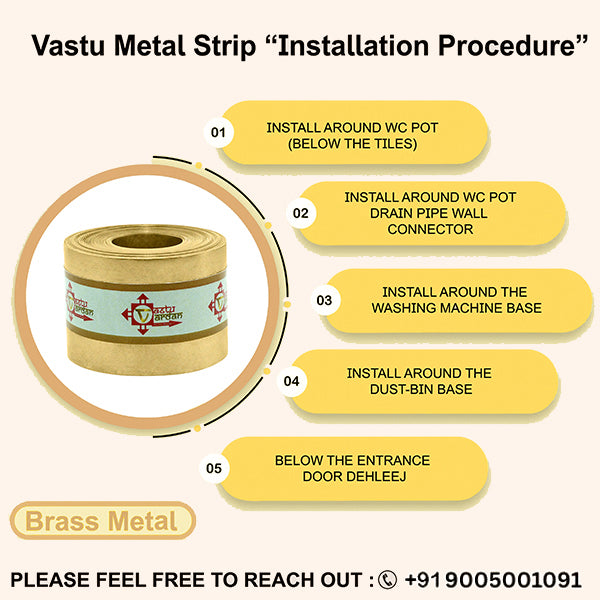 Vastu Metal Strip “Installation Procedure”

01 INSTALL AROUND WC POT (BELOW THE TILES)

02 INSTALL AROUND WC POT DRAIN PIPE WALL CONNECTOR

03 INSTALL AROUND THE WASHING MACHINE BASE

04 INSTALL AROUND THE DUST-BIN BASE

05 BELOW THE ENTRANCE DOOR DEHLEEJ

Vastu Vardan

Brass Metal

PLEASE FEEL FREE TO REACH OUT : +91 9005001091